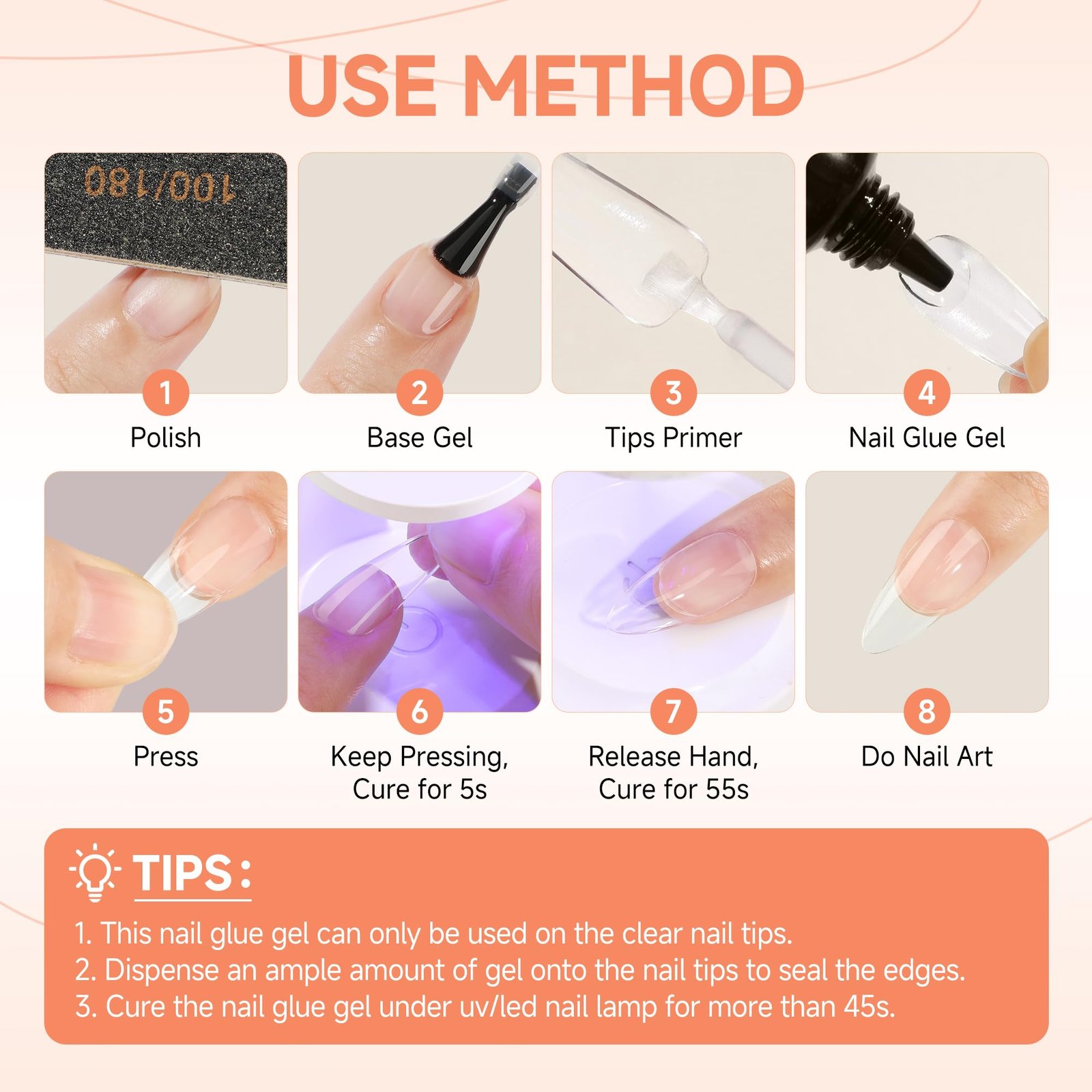 USE METHOD

100/180

1
Polish

2
Base Gel

3
Tips Primer

4
Nail Glue Gel

5
Press

6
Keep Pressing, Cure for 5s

7
Release Hand, Cure for 55s

8
Do Nail Art

TIPS:

1. This nail glue gel can only be used on the clear nail tips.
2. Dispense an ample amount of gel onto the nail tips to seal the edges.
3. Cure the nail glue gel under uv/led nail lamp for more than 45s.